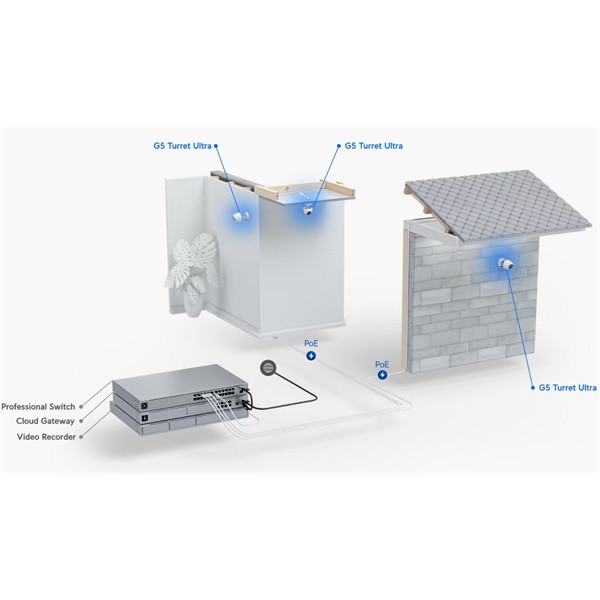 G5 Turret Ultra

G5 Turret Ultra

PoE

PoE

G5 Turret Ultra

Professional Switch

Cloud Gateway

Video Recorder