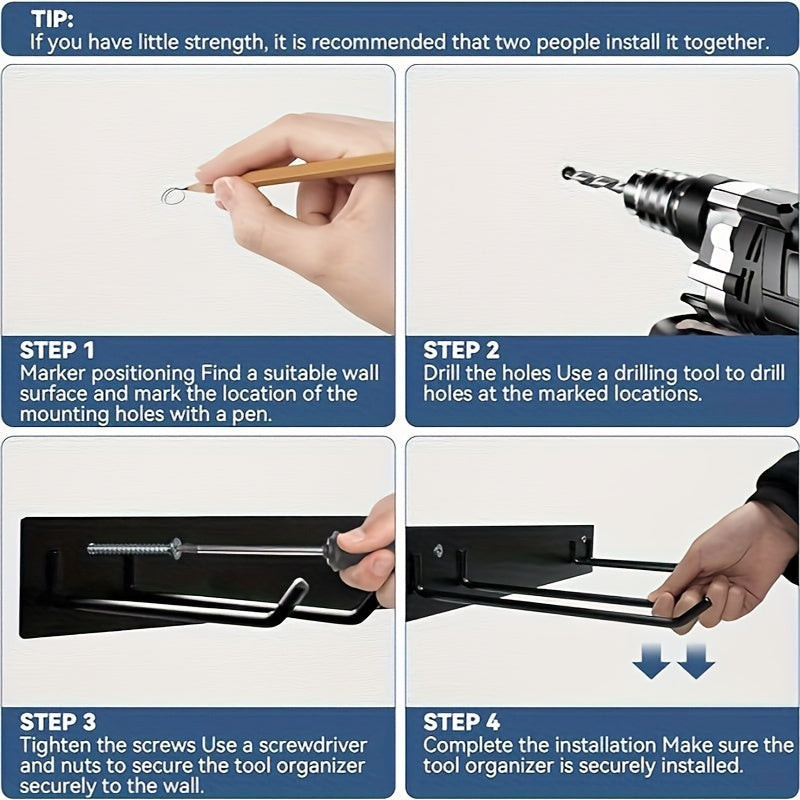 TIP:
If you have little strength, it is recommended that two people install it together.

STEP 1
Marker positioning Find a suitable wall surface and mark the location of the mounting holes with a pen.

STEP 2
Drill the holes Use a drilling tool to drill holes at the marked locations.

STEP 3
Tighten the screws Use a screwdriver and nuts to secure the tool organizer securely to the wall.

STEP 4
Complete the installation Make sure the tool organizer is securely installed.