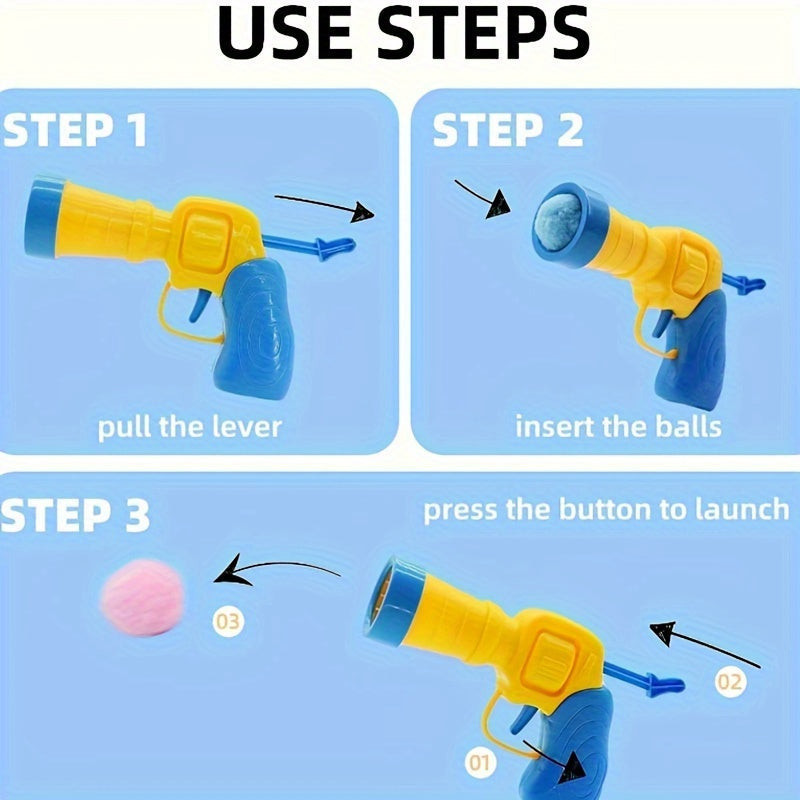 USE STEPS

STEP 1

pull the lever

STEP 2

insert the balls

STEP 3

press the button to launch

03

02

01