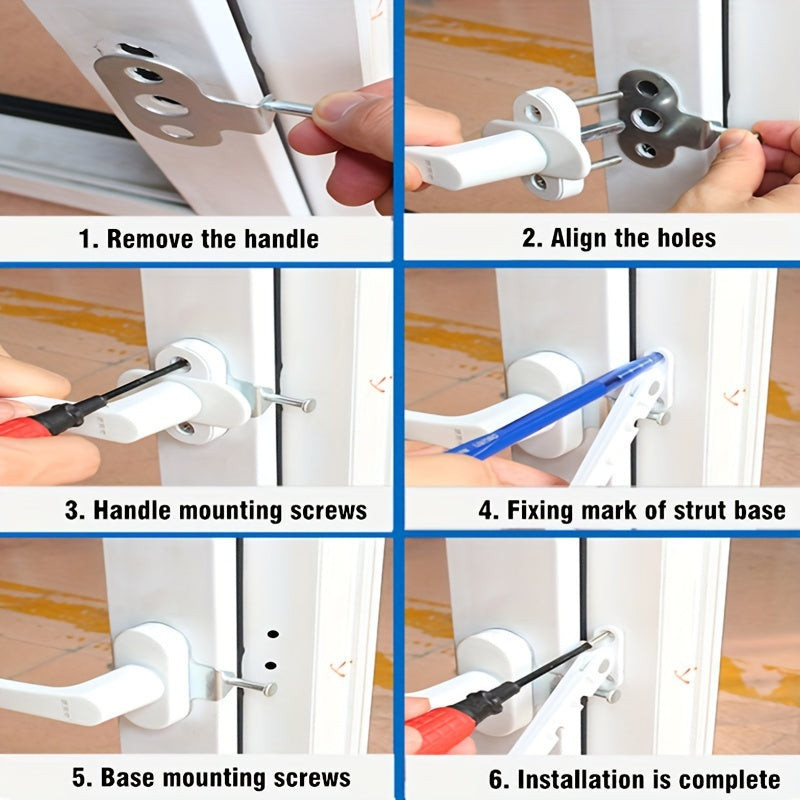 1. Remove the handle

2. Align the holes

3. Handle mounting screws

4. Fixing mark of strut base

5. Base mounting screws

6. Installation is complete